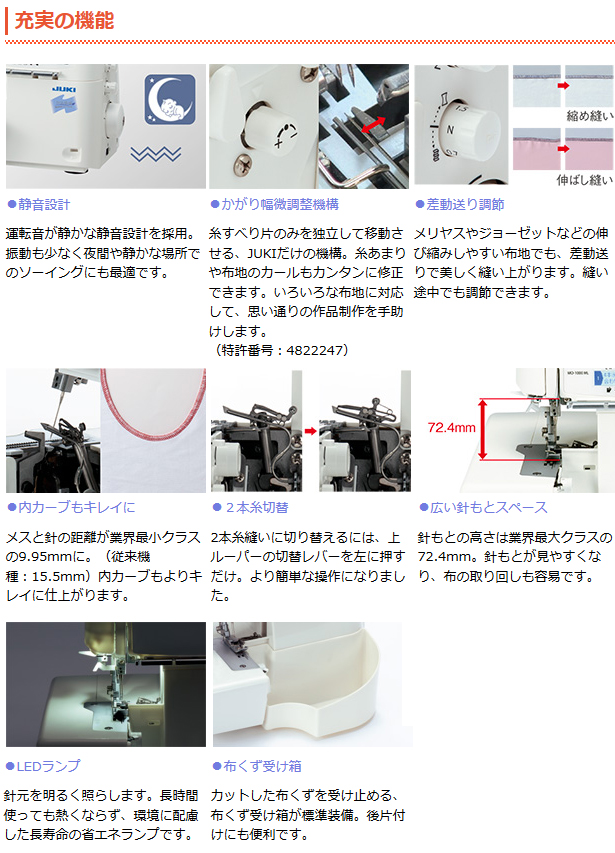 充実の機能

JUKI

●静音設計

運転音が静かな静音設計を採用。振動も少なく夜間や静かな場所でのソーイングにも最適です。

●かがり幅微調整機構

糸すべり片のみを独立して移動させる、JUKIだけの機構。糸あまりや布地のカールもカンタンに修正できます。いろいろな布地に対応して、思い通りの作品制作を手助けします。
（特許番号：4822247）

縮め縫い

伸ばし縫い

●差動送り調節

メリヤスやジョーゼットなどの伸び縮みしやすい布地でも、差動送りで美しく縫い上がります。縫い途中でも調節できます。

●内カーブもキレイに

メスと針の距離が業界最小クラスの9.95mmに。（従来機種：15.5mm）内カーブもよりキレイに仕上がります。

●２本糸切替

2本糸縫いに切り替えるには、上ルーパーの切替レバーを左に押すだけ。より簡単な操作になりました。

72.4mm

●広い針もとスペース

針もとの高さは業界最大クラスの72.4mm。針もとが見やすくなり、布の取り回しも容易です。

●LEDランプ

針元を明るく照らします。長時間使っても熱くならず、環境に配慮した長寿命の省エネランプです。

●布くず受け箱

カットした布くずを受け止める、布くず受け箱が標準装備。後片付けにも便利です。