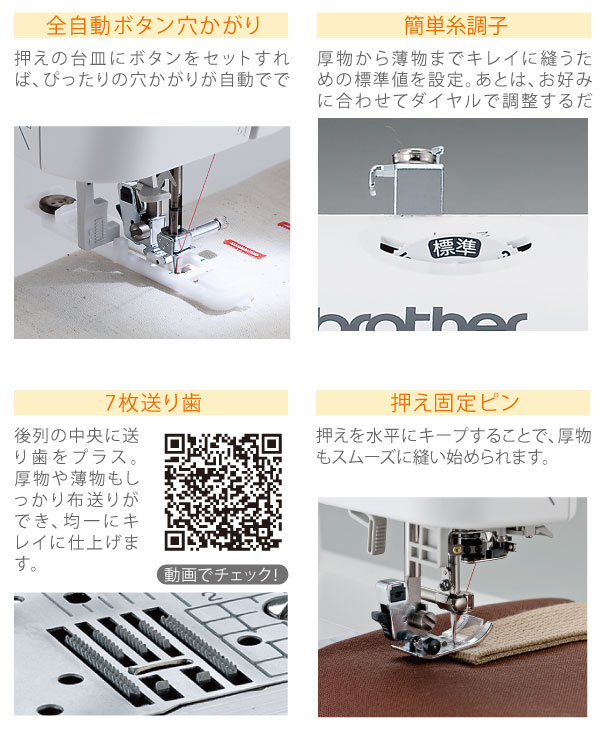 全自動ボタン穴かがり

押えの台皿にボタンをセットすれば、ぴったりの穴かがりが自動でで

簡単糸調子

厚物から薄物までキレイに縫うための標準値を設定。あとは、お好みに合わせてダイヤルで調整するだ

標準

brother

7枚送り歯

後列の中央に送り歯をプラス。厚物や薄物もしっかり布送りができ、均一にキレイに仕上げます。

動画でチェック!

押え固定ピン

押えを水平にキープすることで、厚物もスムーズに縫い始められます。