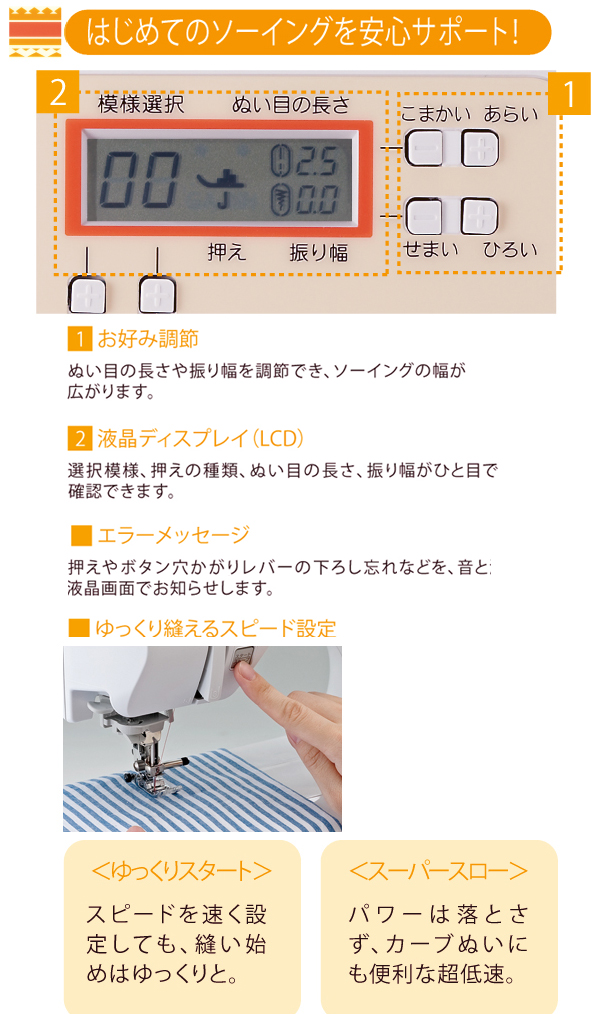 はじめてのソーイングを安心サポート!

2 模様選択 ぬい目の長さ

00 2.5 0.0

押え 振り幅

1 こまかい あらい

せまい ひろい

1 お好み調節

ぬい目の長さや振り幅を調節でき、ソーイングの幅が広がります。

2 液晶ディスプレイ(LCD)

選択模様、押えの種類、ぬい目の長さ、振り幅がひと目で確認できます。

■ エラーメッセージ

押えやボタン穴かがりレバーの下ろし忘れなどを、音と液晶画面でお知らせします。

■ ゆっくり縫えるスピード設定

<ゆっくりスタート>

スピードを速く設定しても、縫い始めはゆっくりと。

<スーパースロー>

パワーは落とさず、カーブぬいにも便利な超低速。